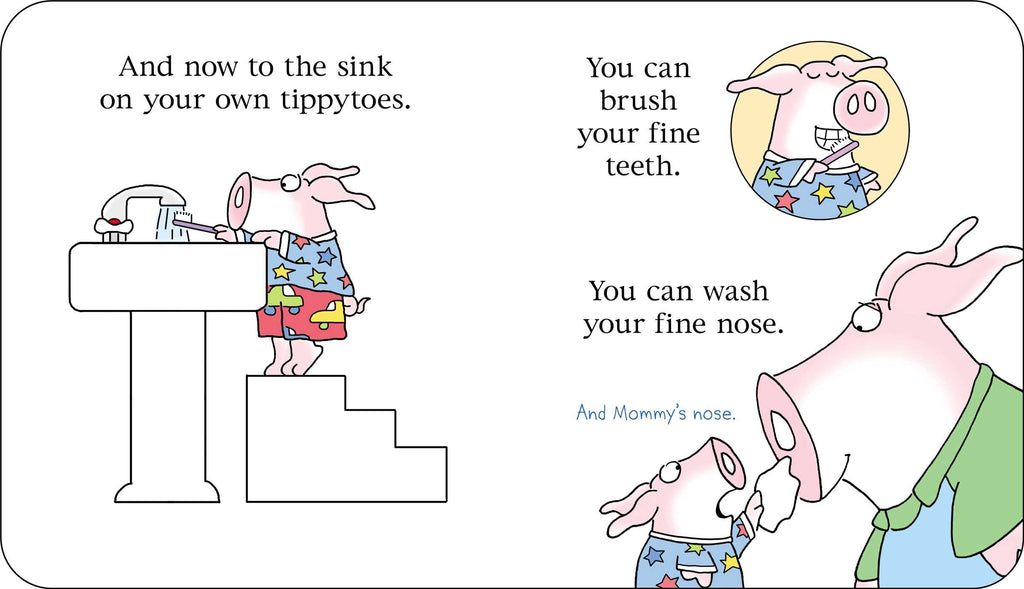 And now to the sink on your own tippytoes.

You can brush your fine teeth.

You can wash your fine nose.

And Mommy's nose.